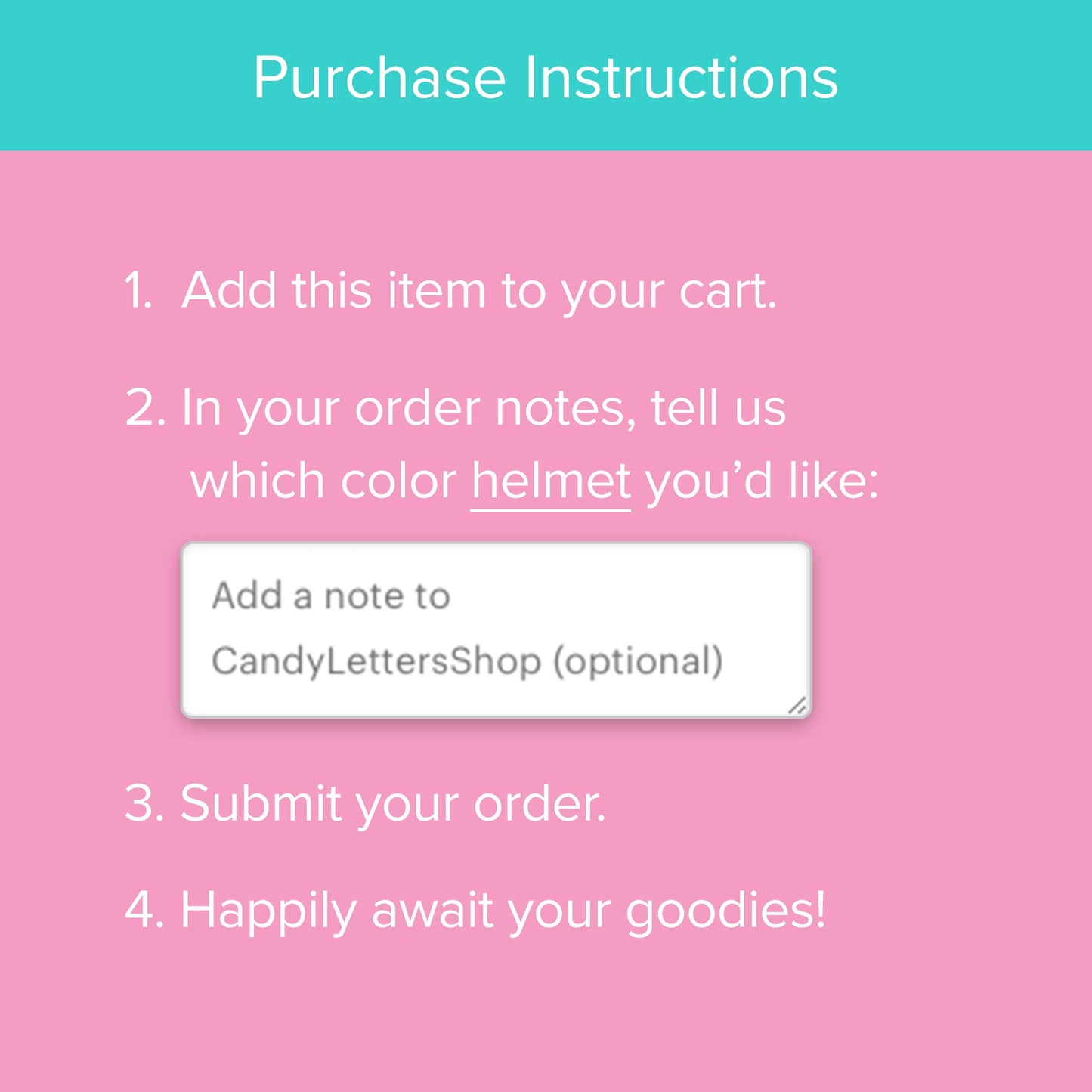 Purchase Instructions

1. Add this item to your cart.

2. In your order notes, tell us which color helmet you'd like:

Add a note to CandyLettersShop (optional)

3. Submit your order.

4. Happily await your goodies!